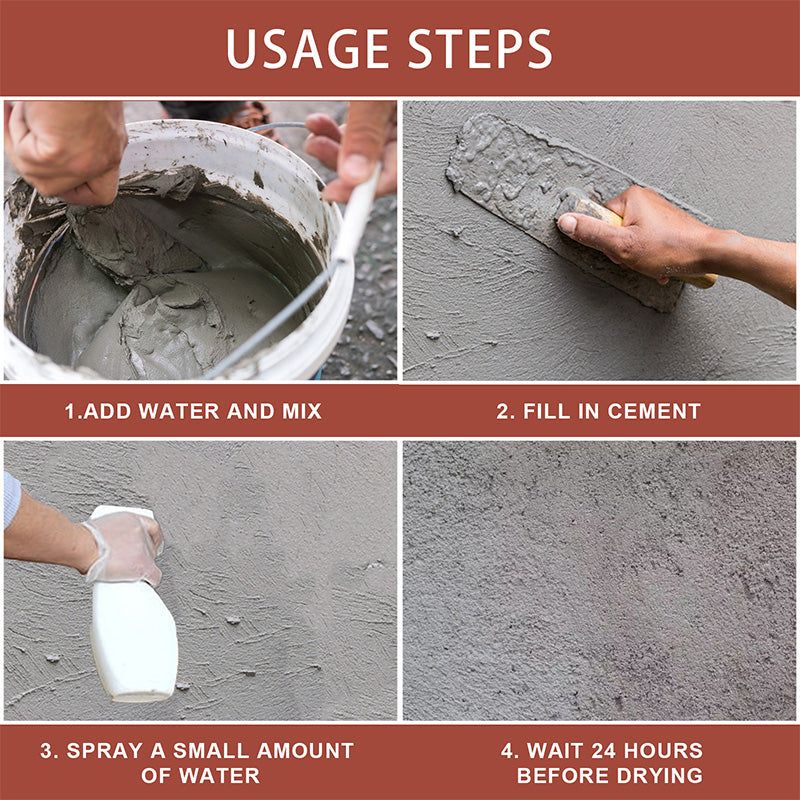 USAGE STEPS

1.ADD WATER AND MIX

2. FILL IN CEMENT

3. SPRAY A SMALL AMOUNT OF WATER

4. WAIT 24 HOURS BEFORE DRYING