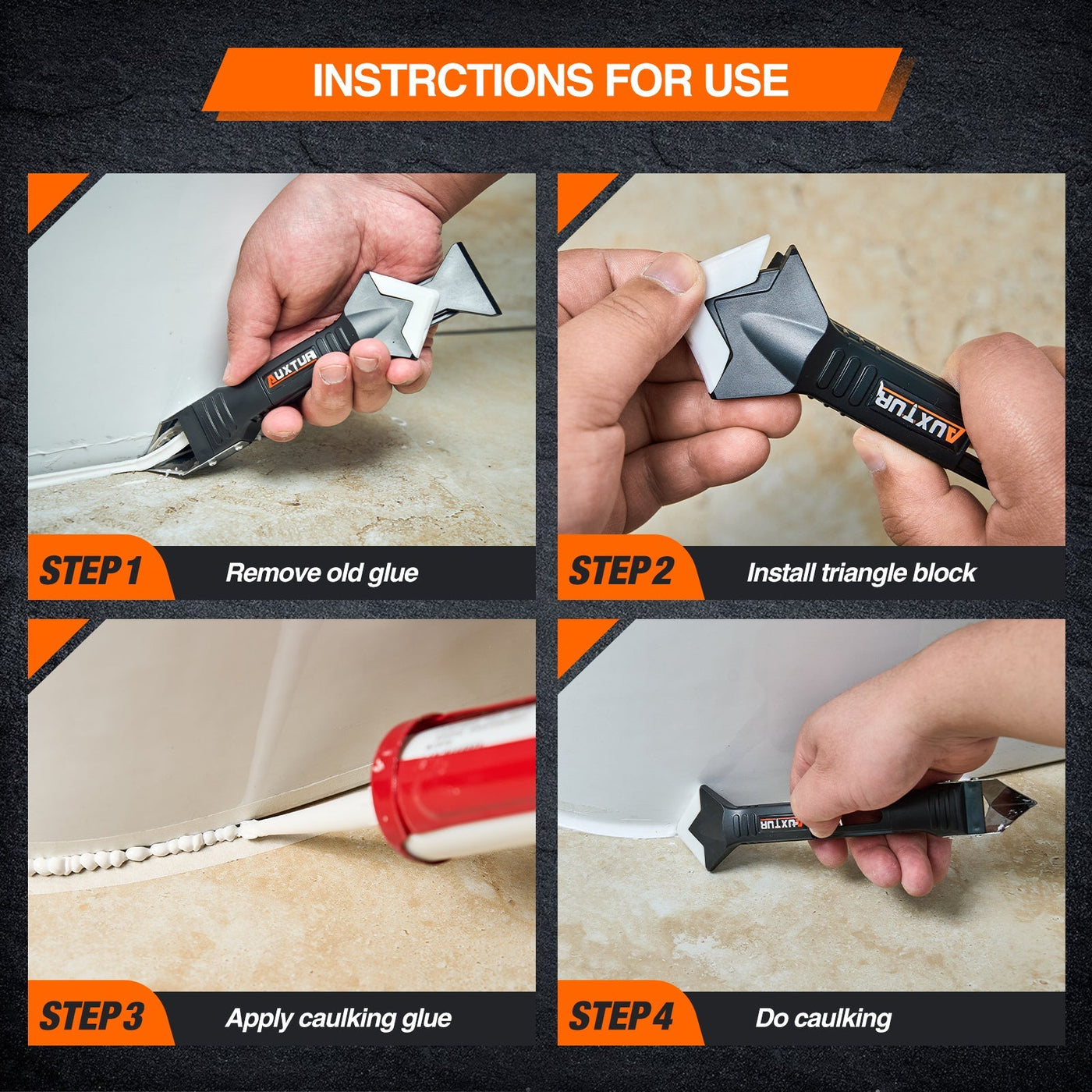 INSTRCTIONS FOR USE

AUXTUR

STEP 1 Remove old glue

AUXTUR

STEP 2 Install triangle block

STEP 3 Apply caulking glue

AUXTUR

STEP 4 Do caulking